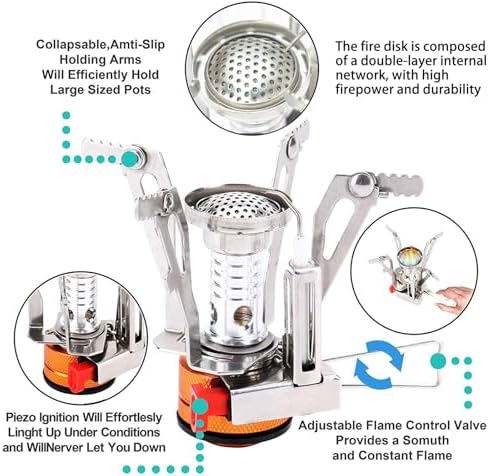 Collapsable,Amti-Slip Holding Arms Will Efficiently Hold Large Sized Pots

The fire disk is composed of a double-layer internal network, with high firepower and durability

Piezo Ignition Will Effortlesly Linght Up Under Conditions and WillNerver Let You Down

Adjustable Flame Control Valve Provides a Somuth and Constant Flame